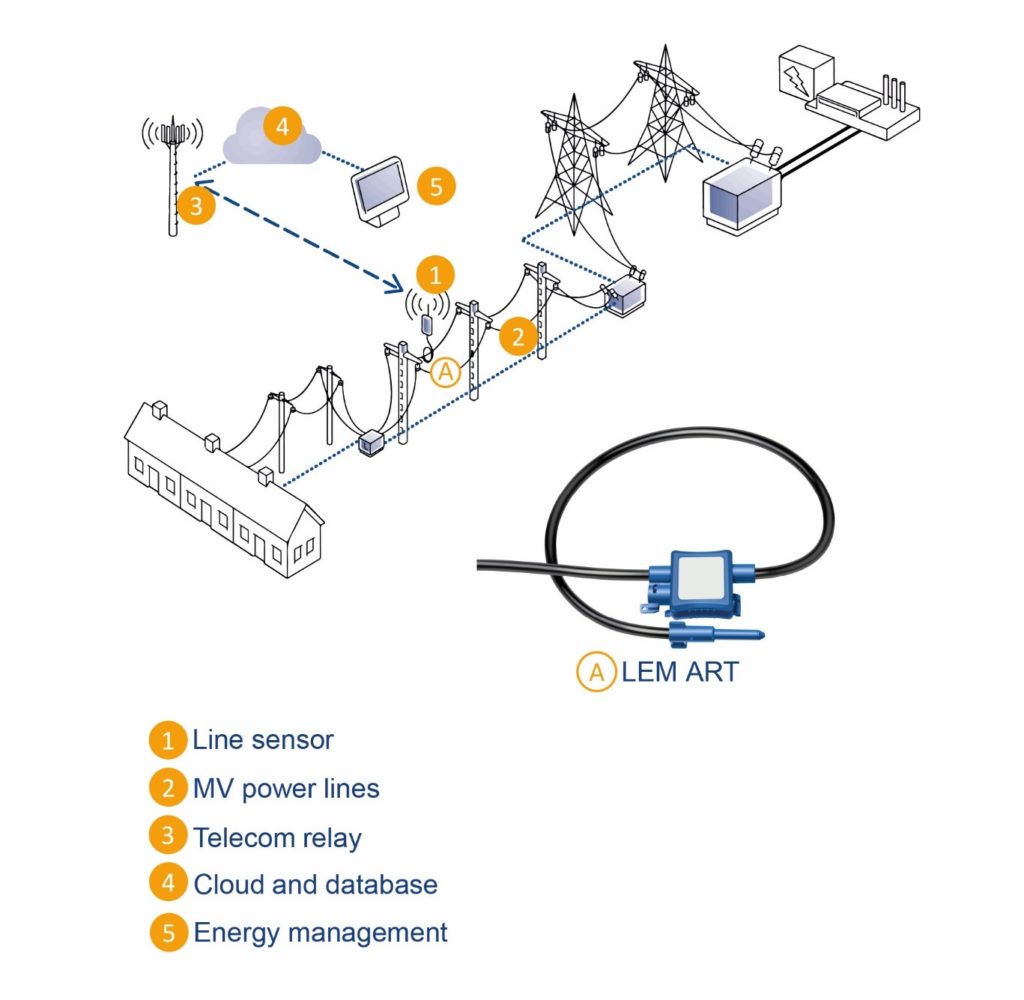 4
5
3
1
2
A

A LEM ART

1 Line sensor
2 MV power lines
3 Telecom relay
4 Cloud and database
5 Energy management